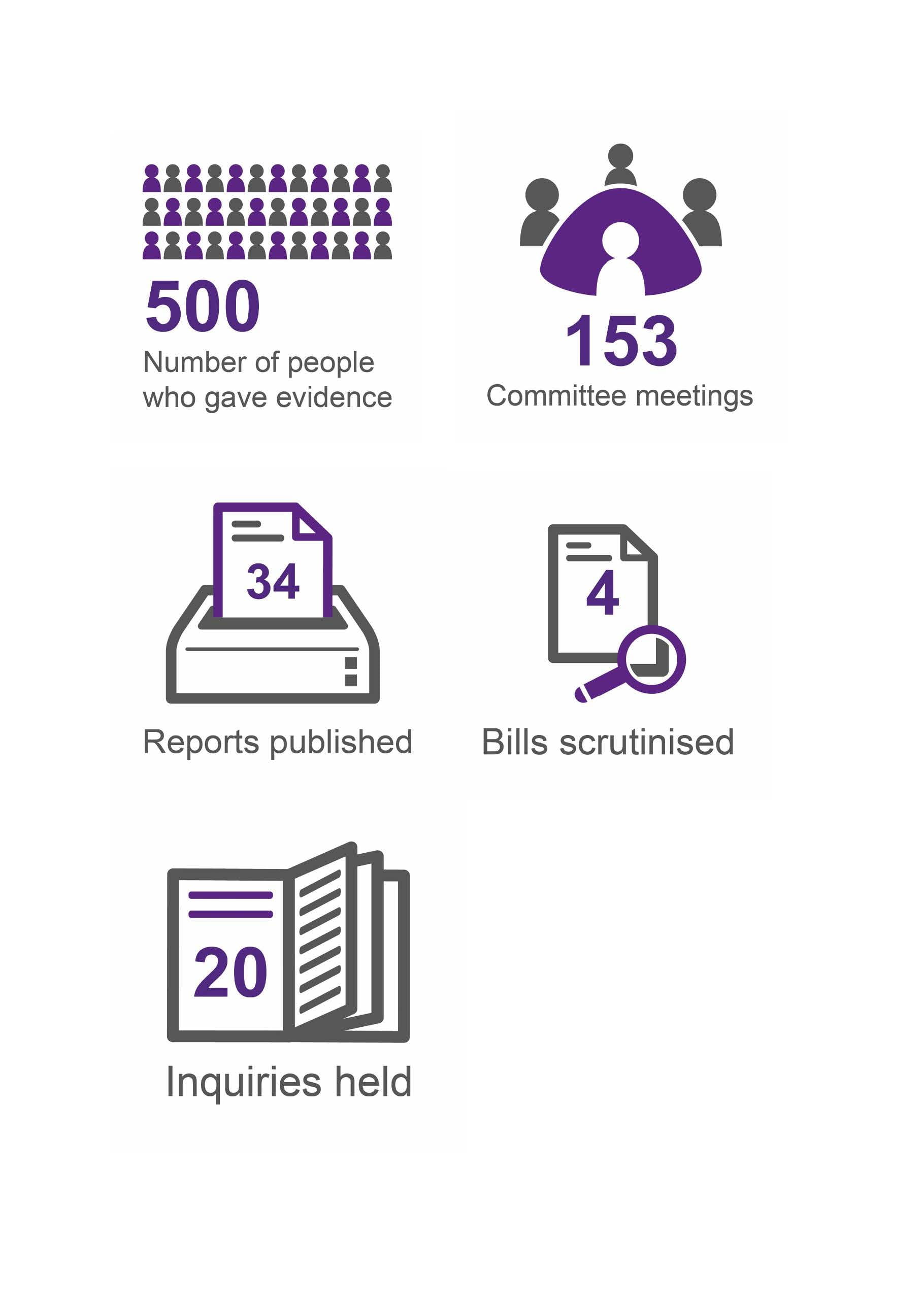 500
Number of people who gave evidence

153
Committee meetings

34
Reports published

4
Bills scrutinised

20
Inquiries held